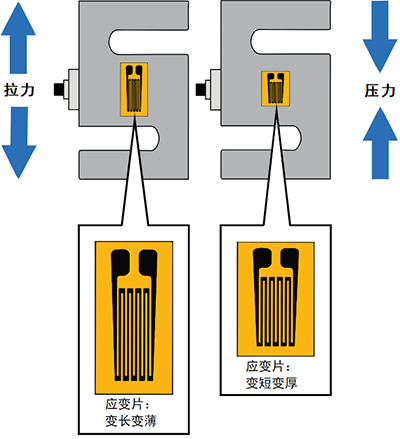 拉力

压力

应变片:
变长变薄

应变片:
变短变厚