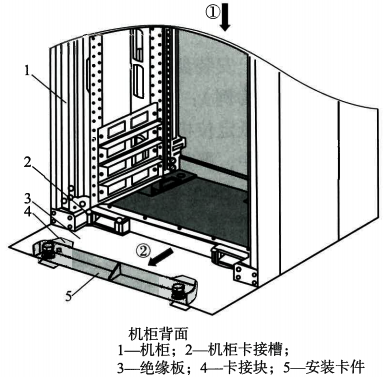 ①
1
2
3
4
②
5
机柜背面
1—机柜；2—机柜卡接槽；
3—绝缘板；4—卡接块；5—安装卡件