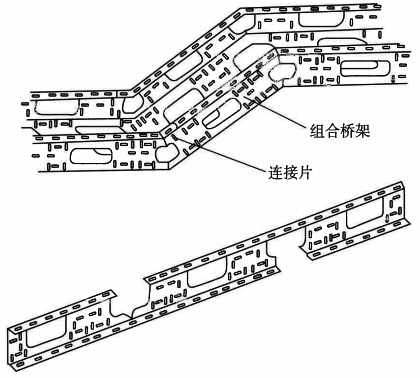 组合桥架

连接片