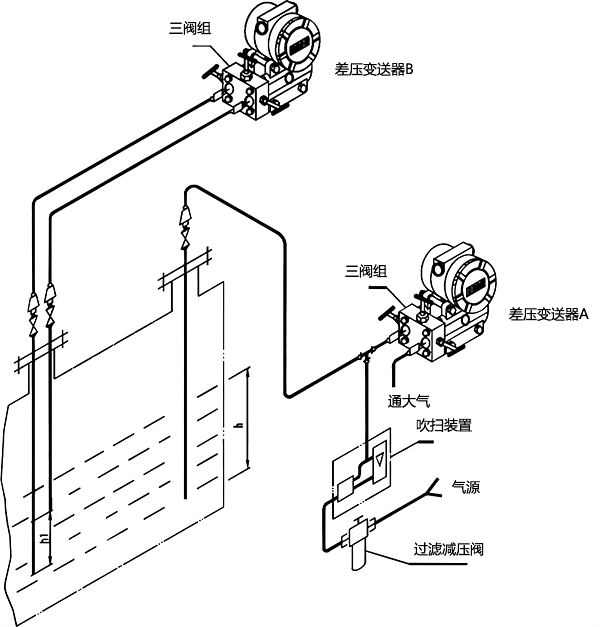 三阀组

差压变送器B

三阀组

差压变送器A

通大气

吹扫装置

气源

过滤减压阀

h

h1