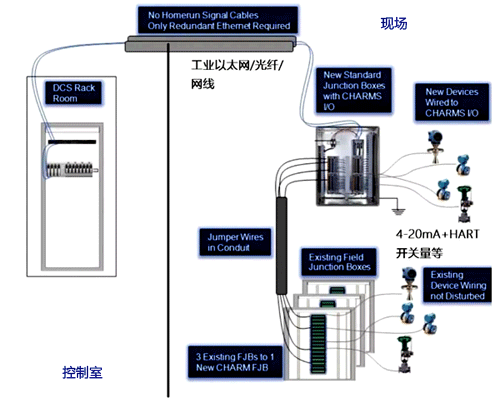 No Homerun Signal Cables
Only Redundant Ethernet Required

现场

工业以太网/光纤/网线

DCS Rack Room

New Standard Junction Boxes with CHARMS I/O

New Devices Wired to CHARMS I/O

4-20mA+HART
开关量等

Jumper Wires in Conduit

Existing Field Junction Boxes

Existing Device Wiring not Disturbed

3 Existing FJBs to 1 New CHARM FJB

控制室