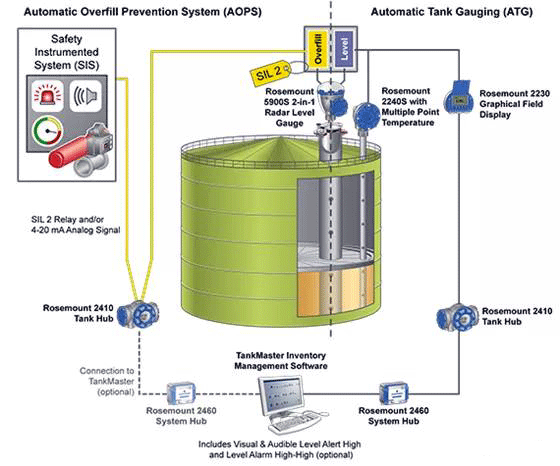 Automatic Overfill Prevention System (AOPS)

Automatic Tank Gauging (ATG)

Safety Instrumented System (SIS)

Overfill

Level

SIL 2

Rosemount 5900S 2-in-1 Radar Level Gauge

Rosemount 2240S with Multiple Point Temperature

Rosemount 2230 Graphical Field Display

SIL 2 Relay and/or 4-20 mA Analog Signal

Rosemount 2410 Tank Hub

Rosemount 2410 Tank Hub

Connection to TankMaster (optional)

TankMaster Inventory Management Software

Rosemount 2460 System Hub

Rosemount 2460 System Hub

Includes Visual & Audible Level Alert High and Level Alarm High-High (optional)