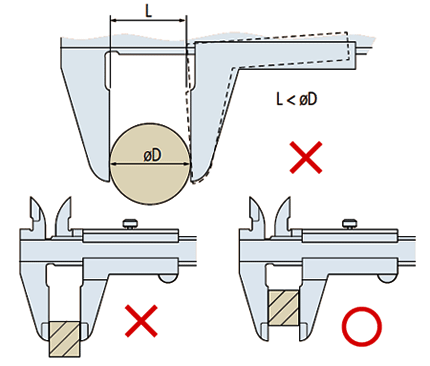 L

L < øD

øD