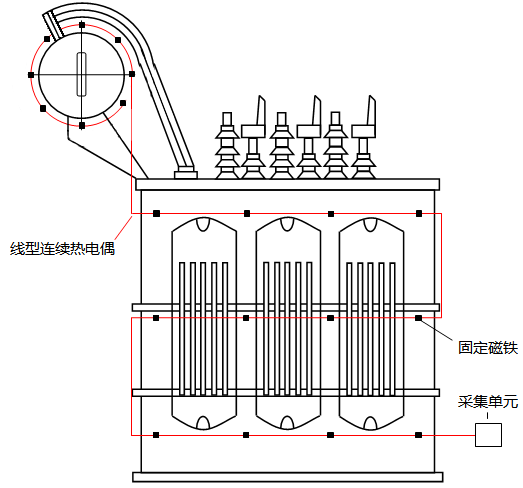 线型连续热电偶

固定磁铁

采集单元