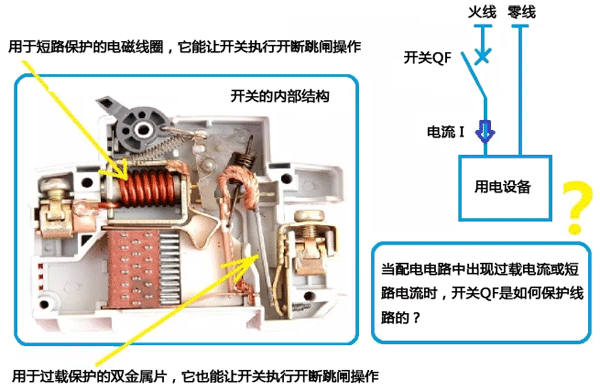 用于短路保护的电磁线圈，它能让开关执行开断跳闸操作

开关的内部结构

用于过载保护的双金属片，它也能让开关执行开断跳闸操作

火线 零线

开关QF

电流 I

用电设备

?

当配电电路中出现过载电流或短路电流时，开关QF是如何保护线路的？