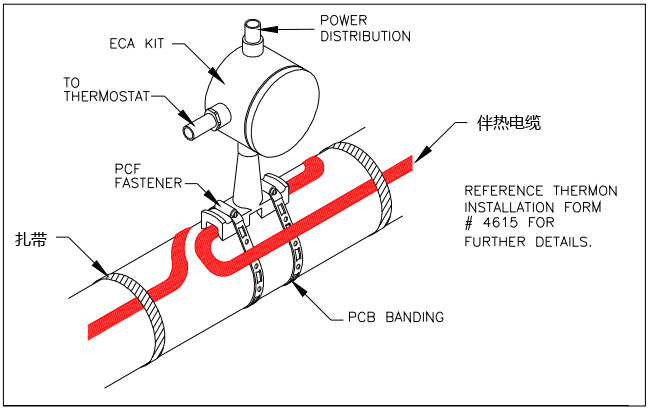 POWER DISTRIBUTION

ECA KIT

TO THERMOSTAT

伴热电缆

PCF FASTENER

REFERENCE THERMON INSTALLATION FORM # 4615 FOR FURTHER DETAILS.

扎带

PCB BANDING