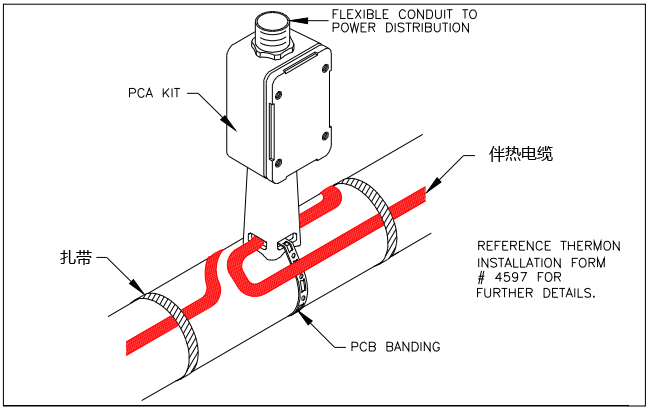 FLEXIBLE CONDUIT TO POWER DISTRIBUTION

PCA KIT

伴热电缆

扎带

REFERENCE THERMON INSTALLATION FORM # 4597 FOR FURTHER DETAILS.

PCB BANDING