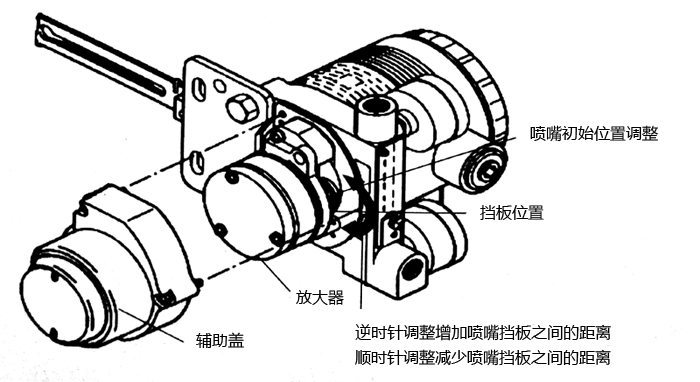 喷嘴初始位置调整

挡板位置

放大器

辅助盖

逆时针调整增加喷嘴挡板之间的距离
顺时针调整减少喷嘴挡板之间的距离