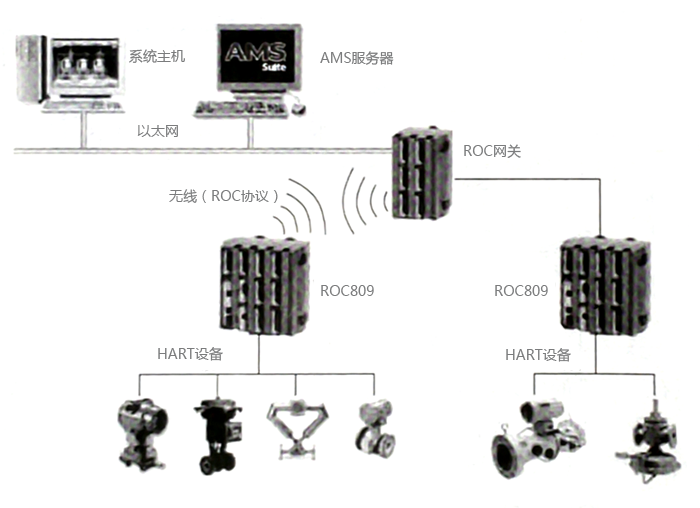 系统主机

AMS Suite

AMS服务器

以太网

ROC网关

无线（ROC协议）

ROC809

ROC809

HART设备

HART设备